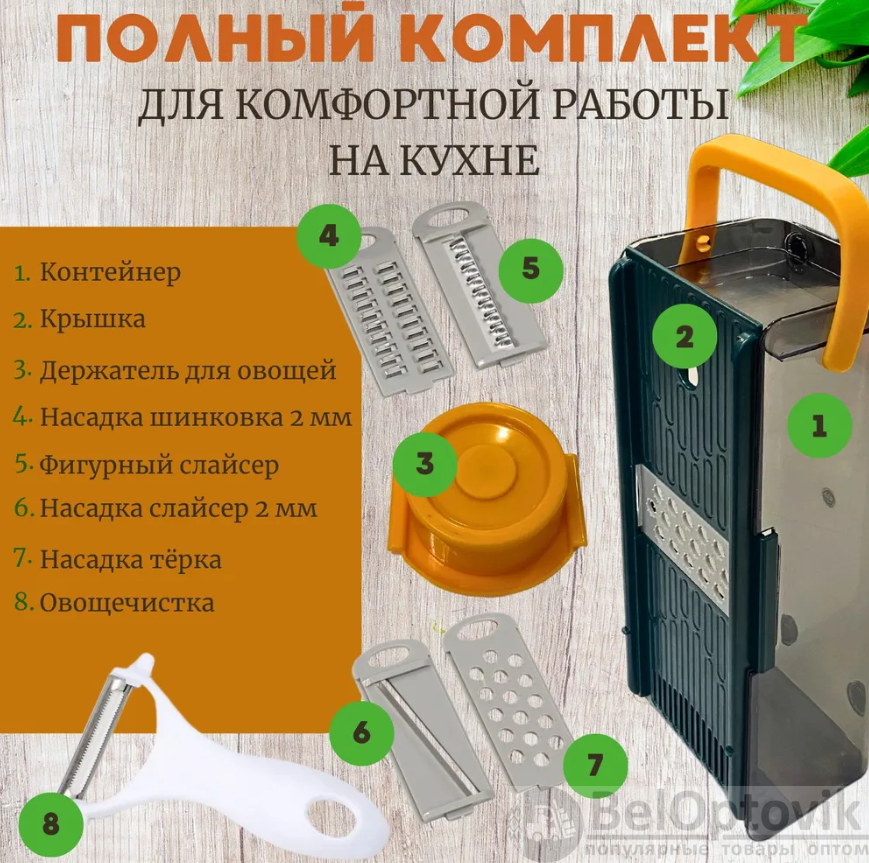 ПОЛНЫЙ КОМПЛЕКТ
ДЛЯ КОМФОРТНОЙ РАБОТЫ НА КУХНЕ

1. Контейнер
2. Крышка
3. Держатель для овощей
4. Насадка шинковка 2 мм
5. Фигурный слайсер
6. Насадка слайсер 2 мм
7. Насадка тёрка
8. Овощечистка

4
5
2
1
3
6
7
8

BelOptovik
популярные товары оптом